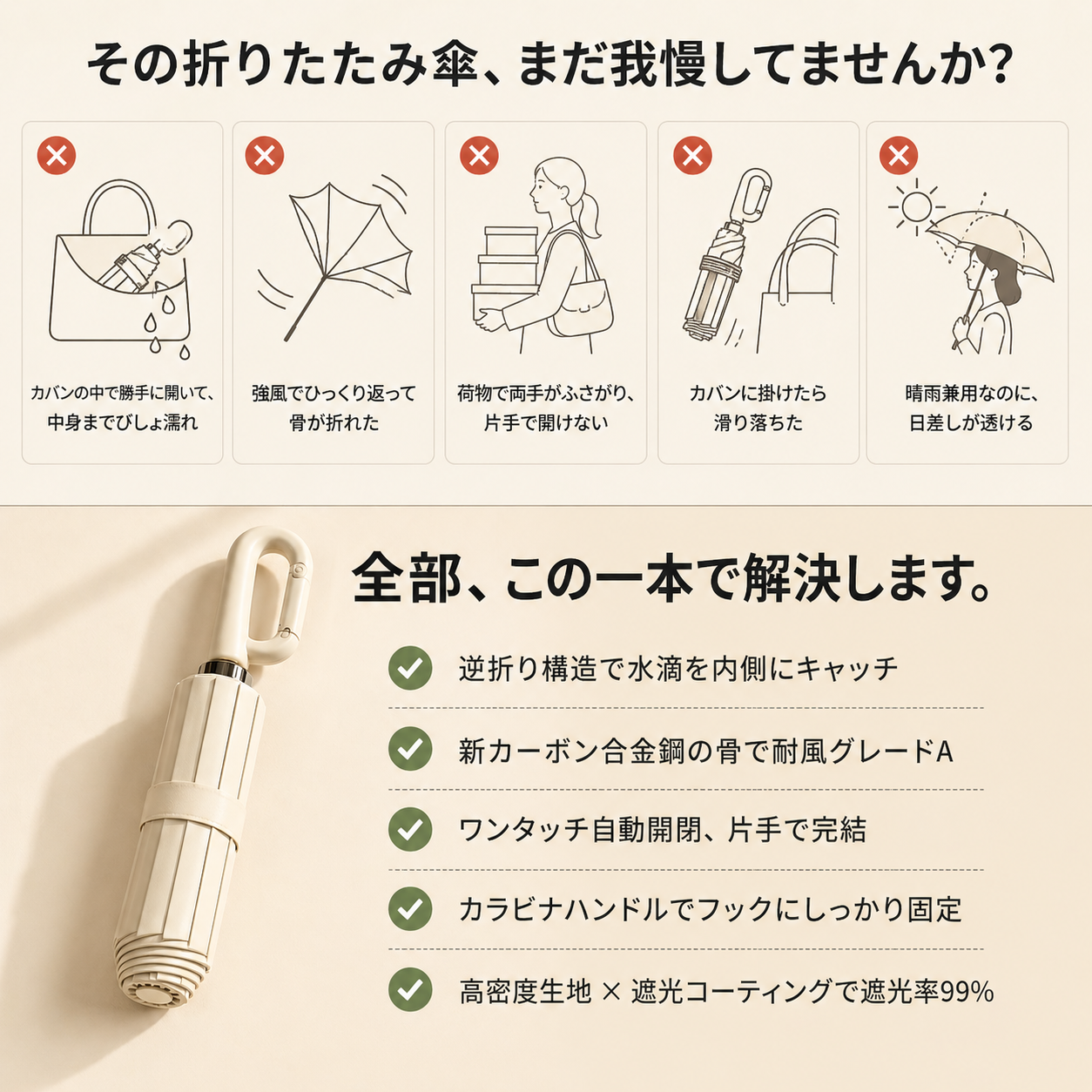 その折りたたみ傘、まだ我慢してませんか?

カバンの中で勝手に開いて、中身までびしょ濡れ

強風でひっくり返って骨が折れた

荷物で両手がふさがり、片手で開けない

カバンに掛けたら滑り落ちた

晴雨兼用なのに、日差しが透ける

全部、この一本で解決します。

逆折り構造で水滴を内側にキャッチ

新カーボン合金鋼の骨で耐風グレードA

ワンタッチ自動開閉、片手で完結

カラビナハンドルでフックにしっかり固定

高密度生地 × 遮光コーティングで遮光率99%